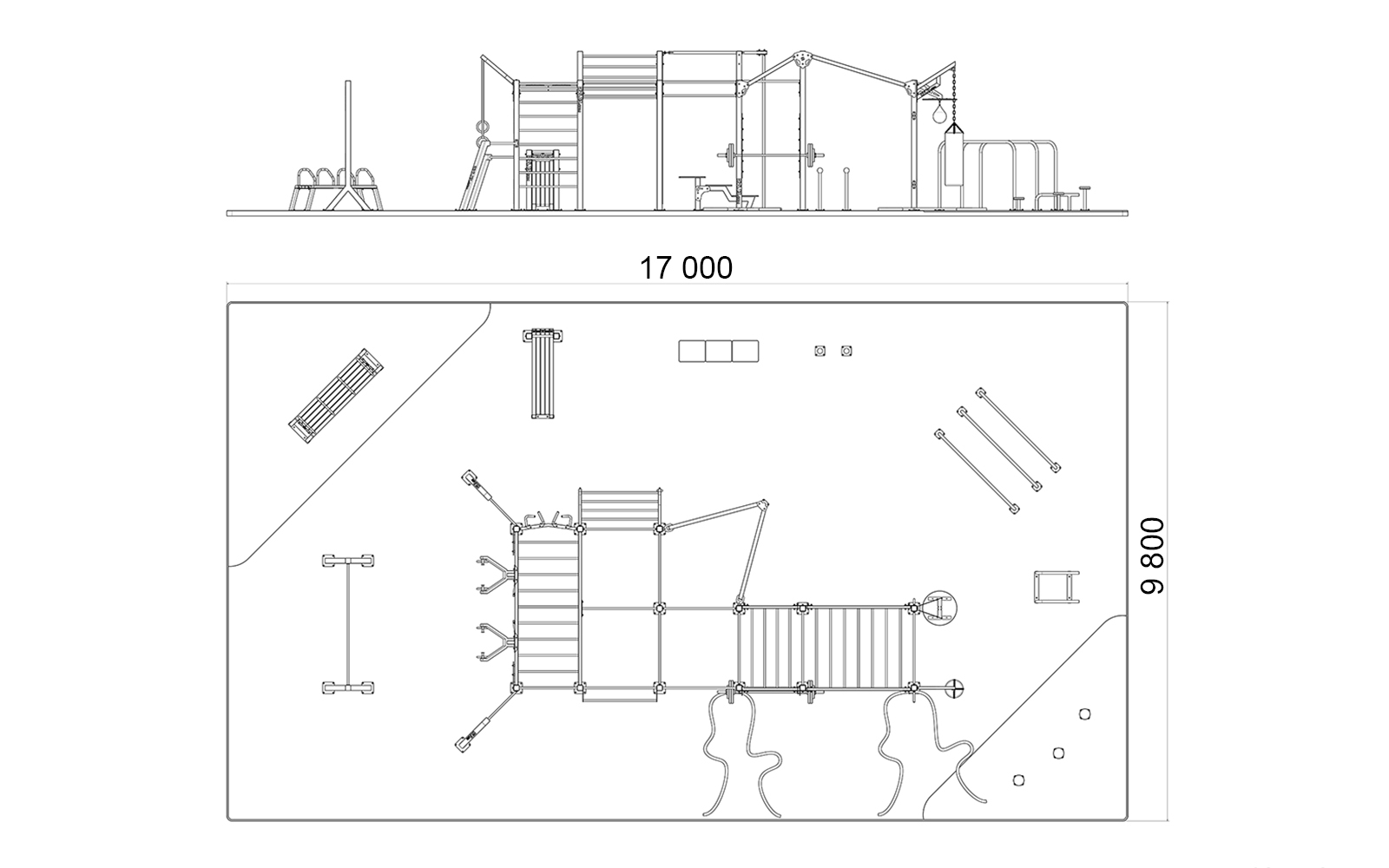 17 000

9 800